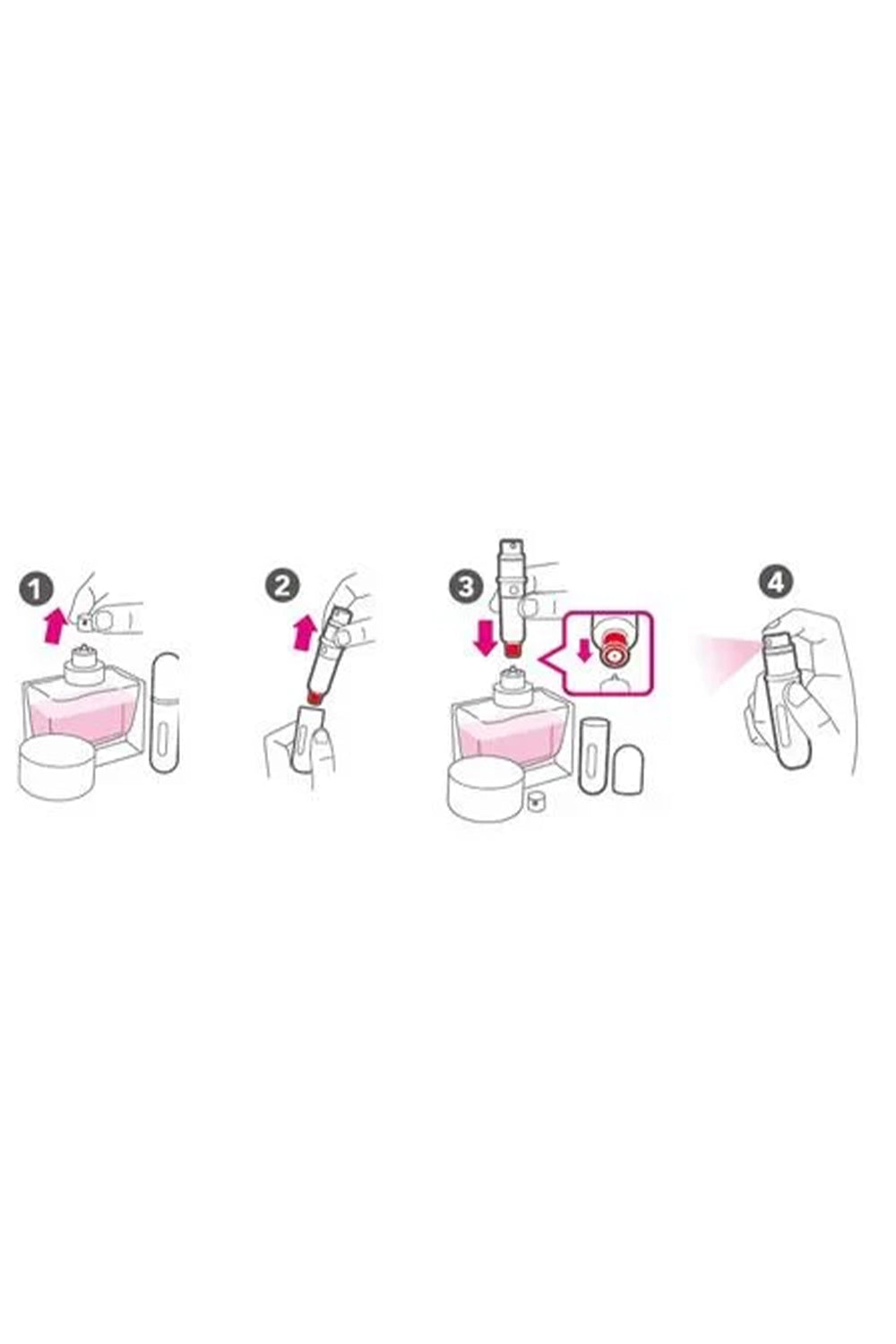 1

2

3

4